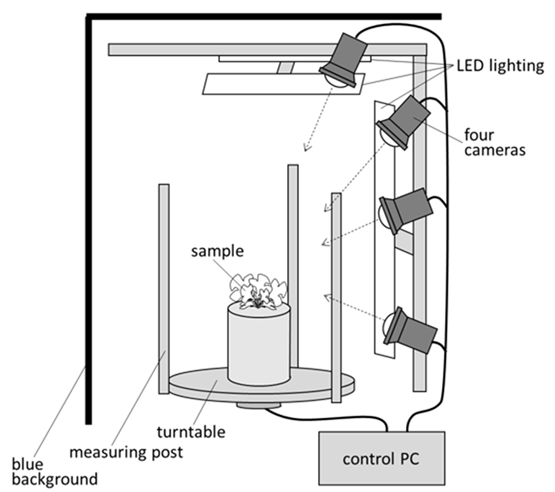 LED lighting
four cameras
sample
turntable
measuring post
blue background
control PC